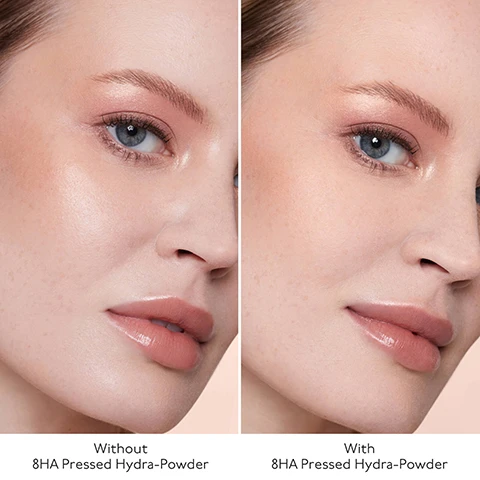 Without
8HA Pressed Hydra-Powder

With
8HA Pressed Hydra-Powder