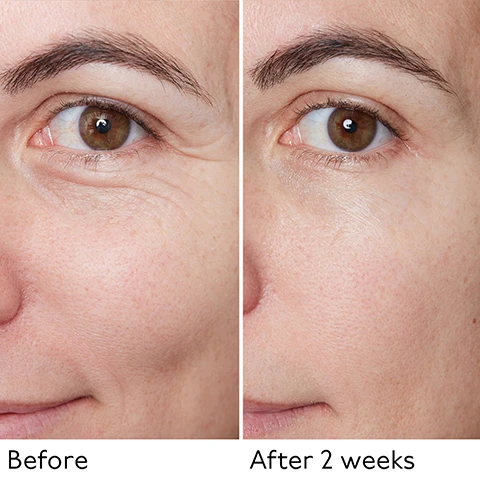 Before

After 2 weeks