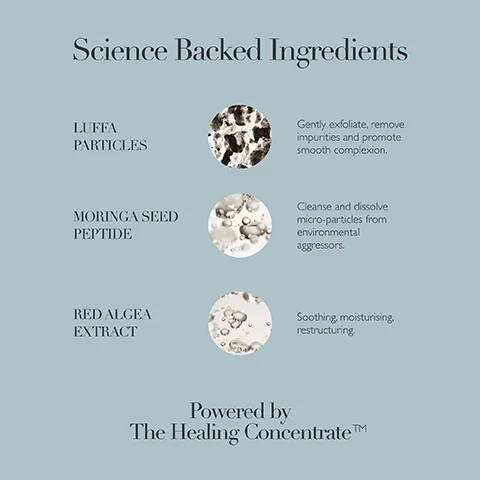 Science Backed Ingredients

LUFFA PARTICLES

Gently exfoliate, remove impurities and promote smooth complexion.

MORINGA SEED PEPTIDE

Cleanse and dissolve micro-particles from environmental aggressors.

RED ALGEA EXTRACT

Soothing, moisturising, restructuring.

Powered by
The Healing Concentrate™