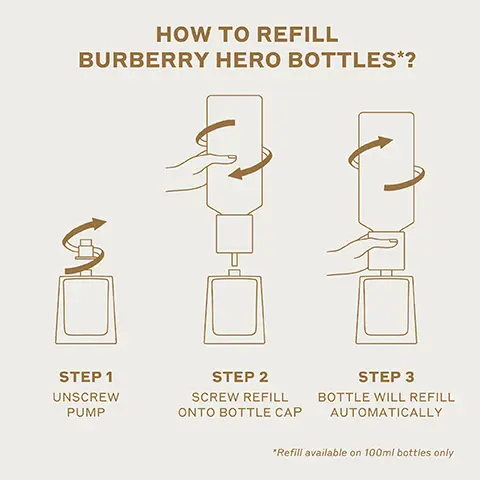 HOW TO REFILL
BURBERRY HERO BOTTLES*?

STEP 1
UNSCREW PUMP

STEP 2
SCREW REFILL ONTO BOTTLE CAP

STEP 3
BOTTLE WILL REFILL AUTOMATICALLY

*Refill available on 100ml bottles only