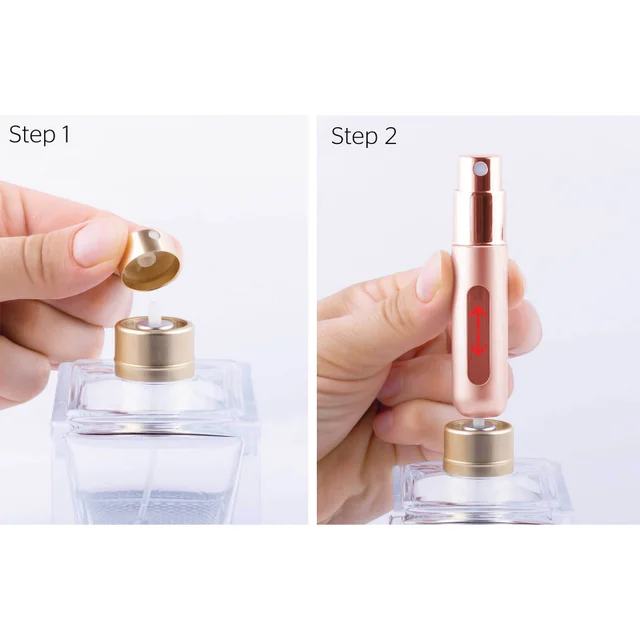 Step 1

Step 2