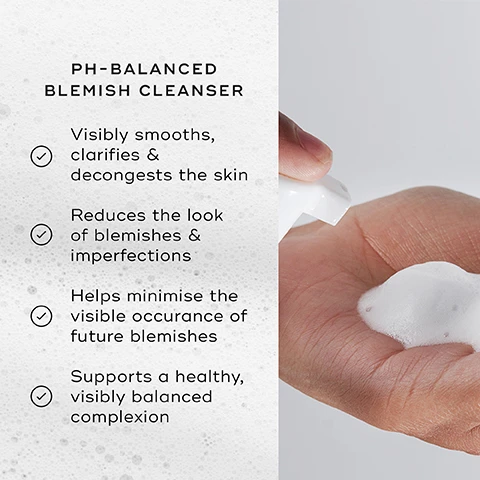 PH-BALANCED BLEMISH CLEANSER

Visibly smooths, clarifies & decongests the skin

Reduces the look of blemishes & imperfections

Helps minimise the visible occurance of future blemishes

Supports a healthy, visibly balanced complexion